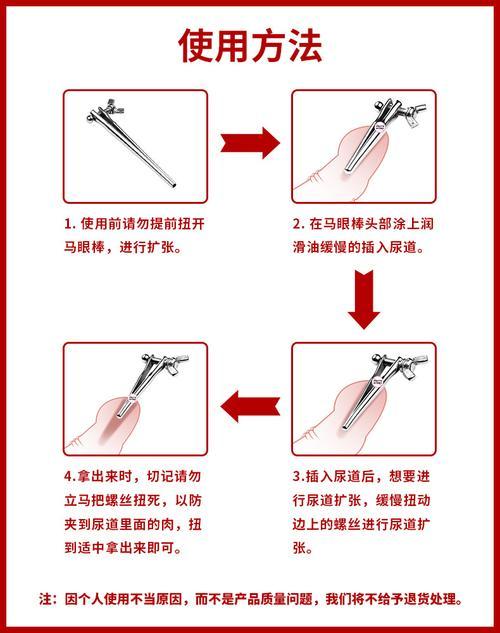 使用方法

1. 使用前请勿提前扭开马眼棒，进行扩张。

2. 在马眼棒头部涂上润滑油缓慢的插入尿道。

3.插入尿道后，想要进行尿道扩张，缓慢扭动边上的螺丝进行尿道扩张。

4.拿出来时，切记请勿立马把螺丝扭死，以防夹到尿道里面的肉，扭到适中拿出来即可。

注：因个人使用不当原因，而不是产品质量问题，我们将不给予退货处理。